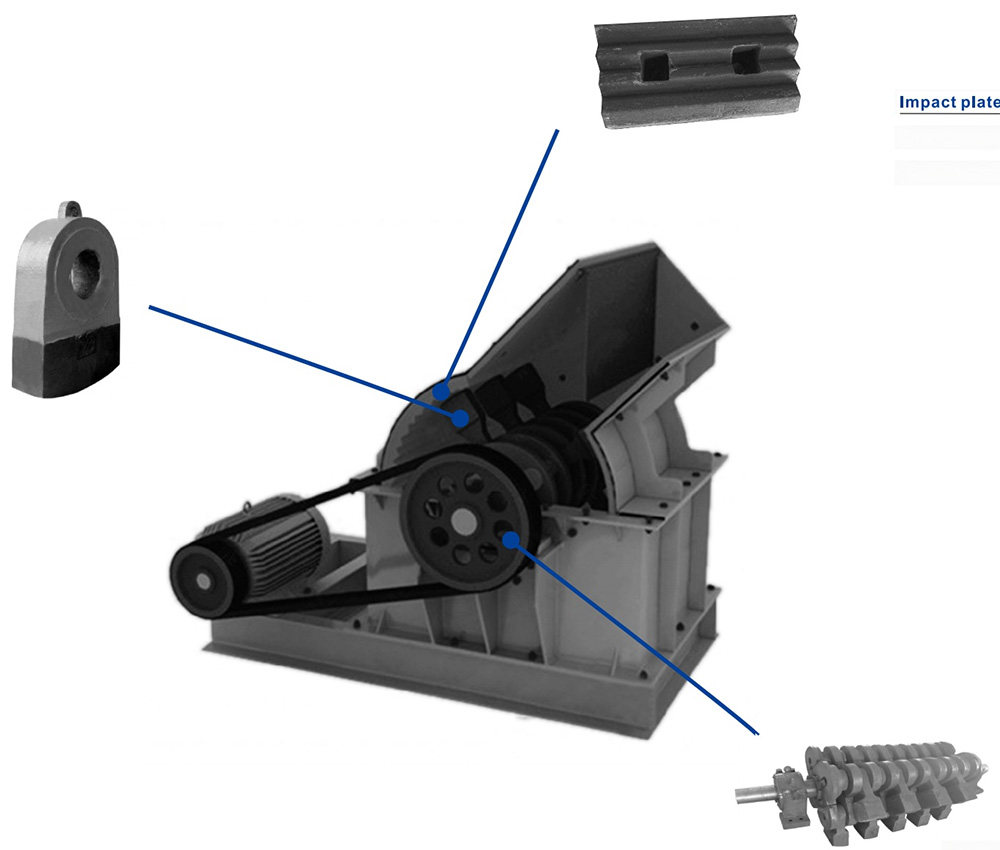 Impact plate